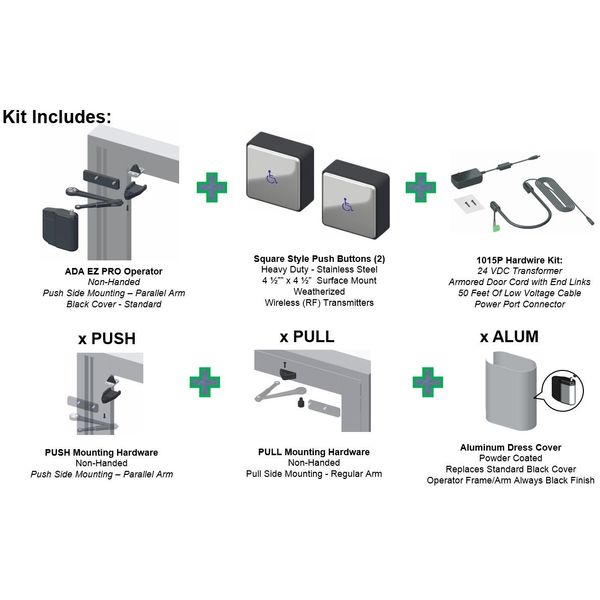 Kit Includes:

ADA EZ PRO Operator
Non-Handed
Push Side Mounting – Parallel Arm
Black Cover - Standard

Square Style Push Buttons (2)
Heavy Duty - Stainless Steel
4 ½"" x 4 ½" Surface Mount
Weatherized
Wireless (RF) Transmitters

1015P Hardwire Kit:
24 VDC Transformer
Armored Door Cord with End Links
50 Feet Of Low Voltage Cable
Power Port Connector

x PUSH

PUSH Mounting Hardware
Non-Handed
Push Side Mounting – Parallel Arm

x PULL

PULL Mounting Hardware
Non-Handed
Pull Side Mounting - Regular Arm

x ALUM

Aluminum Dress Cover
Powder Coated
Replaces Standard Black Cover
Operator Frame/Arm Always Black Finish