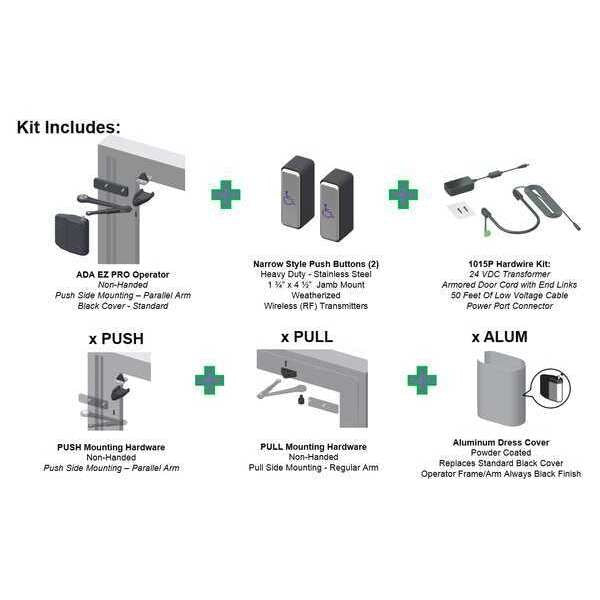 Kit Includes:

ADA EZ PRO Operator
Non-Handed
Push Side Mounting – Parallel Arm
Black Cover - Standard

Narrow Style Push Buttons (2)
Heavy Duty - Stainless Steel
1 ¾" x 4 ½" Jamb Mount
Weatherized
Wireless (RF) Transmitters

1015P Hardwire Kit:
24 VDC Transformer
Armored Door Cord with End Links
50 Feet Of Low Voltage Cable
Power Port Connector

x PUSH

PUSH Mounting Hardware
Non-Handed
Push Side Mounting – Parallel Arm

x PULL

PULL Mounting Hardware
Non-Handed
Pull Side Mounting - Regular Arm

x ALUM

Aluminum Dress Cover
Powder Coated
Replaces Standard Black Cover
Operator Frame/Arm Always Black Finish