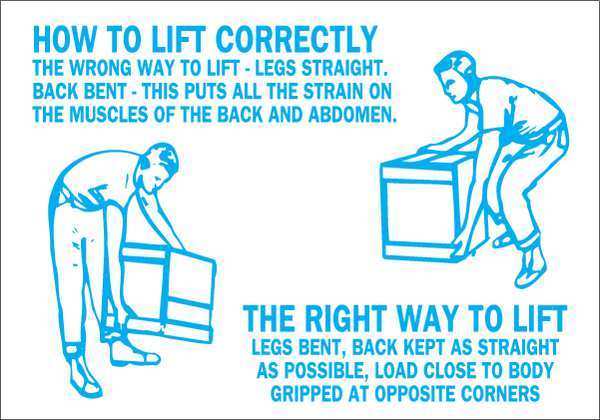 HOW TO LIFT CORRECTLY
THE WRONG WAY TO LIFT - LEGS STRAIGHT. BACK BENT - THIS PUTS ALL THE STRAIN ON THE MUSCLES OF THE BACK AND ABDOMEN.

THE RIGHT WAY TO LIFT
LEGS BENT, BACK KEPT AS STRAIGHT AS POSSIBLE, LOAD CLOSE TO BODY GRIPPED AT OPPOSITE CORNERS