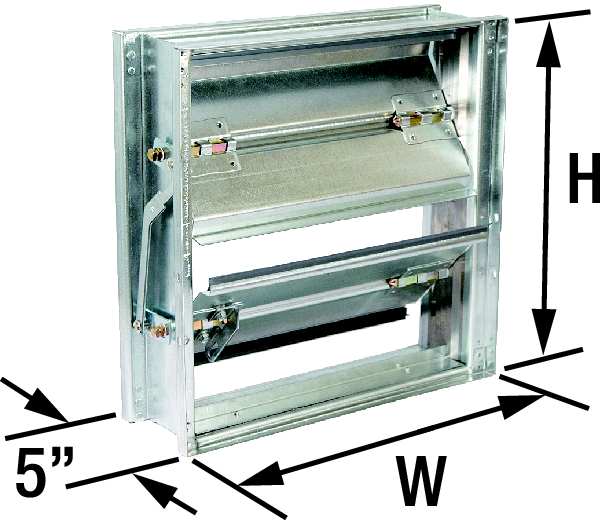 H
5”
W