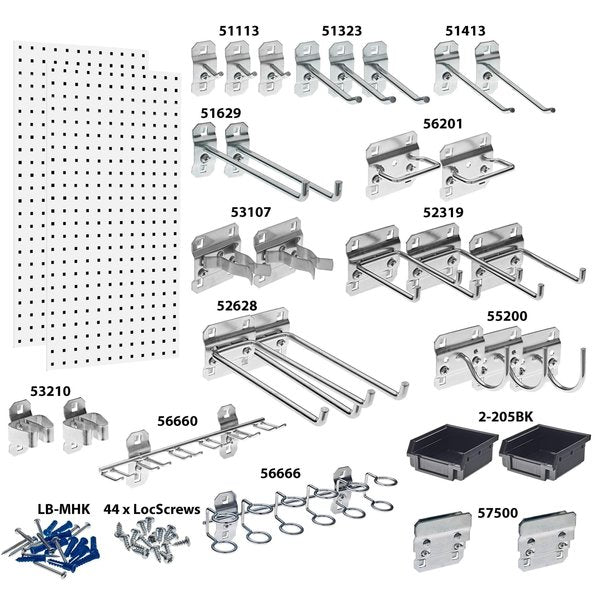 51113
51323
51413
51629
56201
53107
52319
52628
55200
53210
56660
2-205BK
56666
LB-MHK
44 x LocScrews
57500