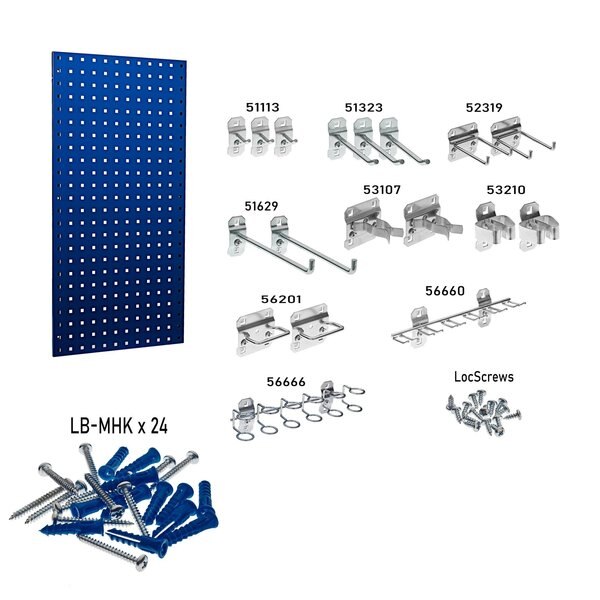 51113
51323
52319
51629
53107
53210
56201
56660
56666
LocScrews
LB-MHK x 24