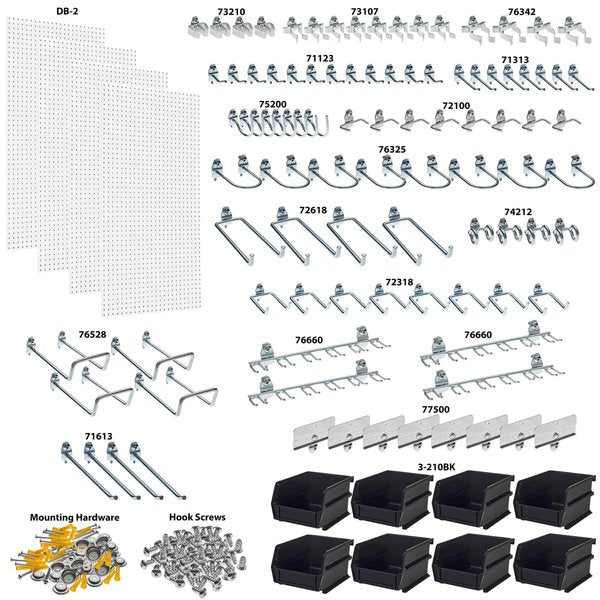 DB-2

73210

73107

76342

71123

71313

75200

72100

76325

72618

74212

72318

76528

76660

76660

77500

71613

3-210BK

Mounting Hardware

Hook Screws