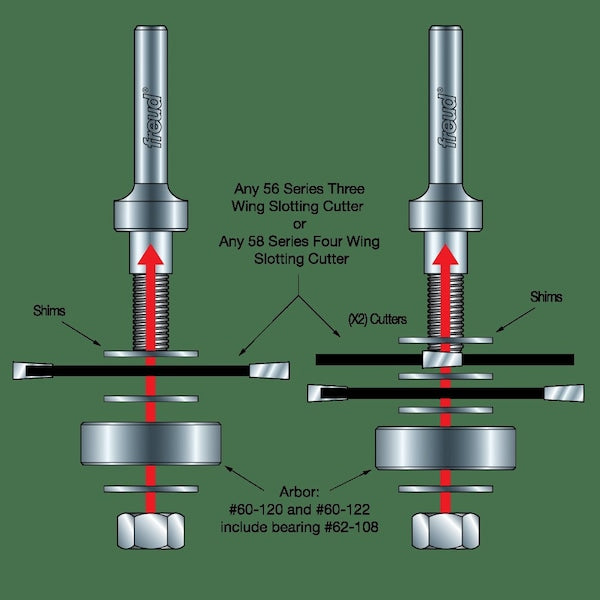 freud®

freud®

Any 56 Series Three Wing Slotting Cutter or Any 58 Series Four Wing Slotting Cutter

Shims

(X2) Cutters

Shims

Arbor: #60-120 and #60-122 include bearing #62-108