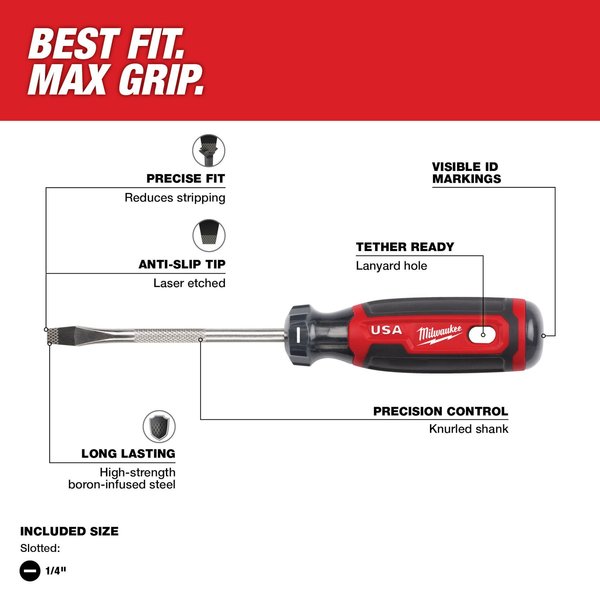 BEST FIT.
MAX GRIP.

PRECISE FIT
Reduces stripping

ANTI-SLIP TIP
Laser etched

VISIBLE ID
MARKINGS

TETHER READY
Lanyard hole

USA

Milwaukee

PRECISION CONTROL
Knurled shank

LONG LASTING
High-strength boron-infused steel

INCLUDED SIZE
Slotted:
1/4"