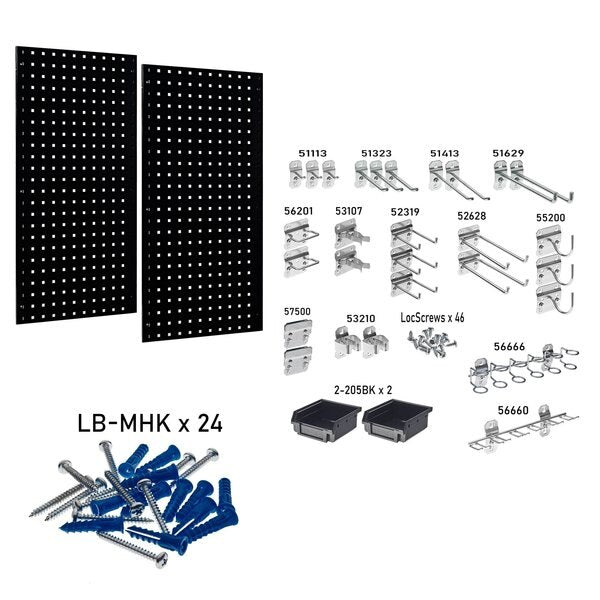 51113 51323 51413 51629

56201 53107 52319 52628 55200

57500 53210 LocScrews x 46

56666

2-205BK x 2

56660

LB-MHK x 24