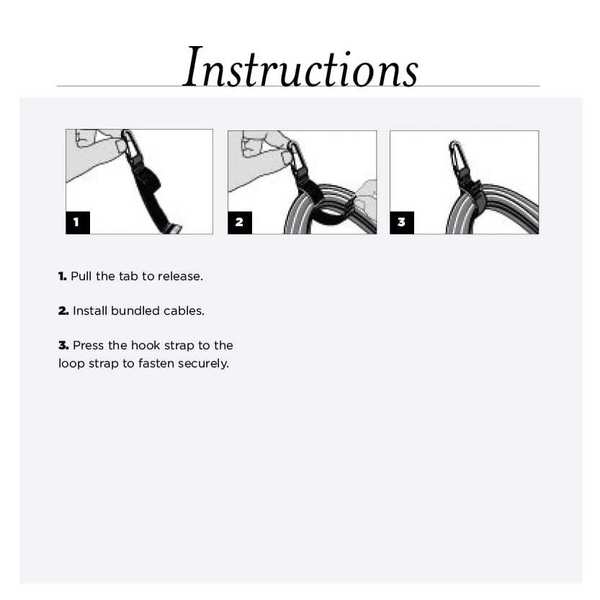 Instructions

1

2

3

1. Pull the tab to release.

2. Install bundled cables.

3. Press the hook strap to the loop strap to fasten securely.