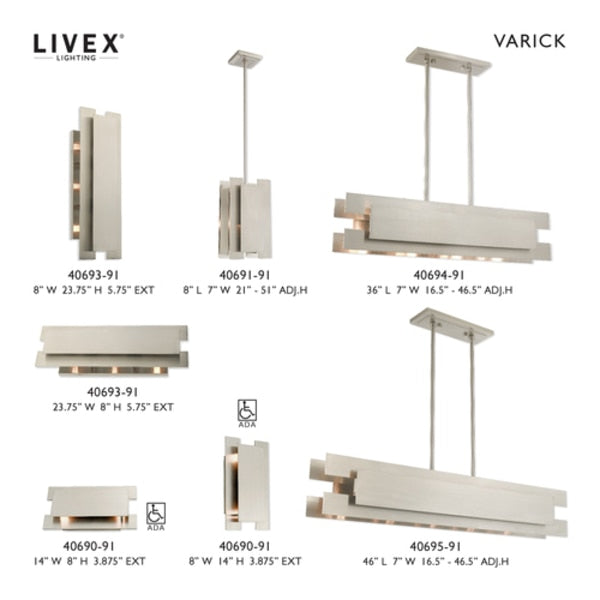 LIVEX®
LIGHTING

VARICK

40693-91
8" W 23.75" H 5.75" EXT

40691-91
8" L 7" W 21" - 51" ADJ.H

40694-91
36" L 7" W 16.5" - 46.5" ADJ.H

40693-91
23.75" W 8" H 5.75" EXT

ADA

ADA

40690-91
14" W 8" H 3.875" EXT

40690-91
8" W 14" H 3.875" EXT

40695-91
46" L 7" W 16.5" - 46.5" ADJ.H