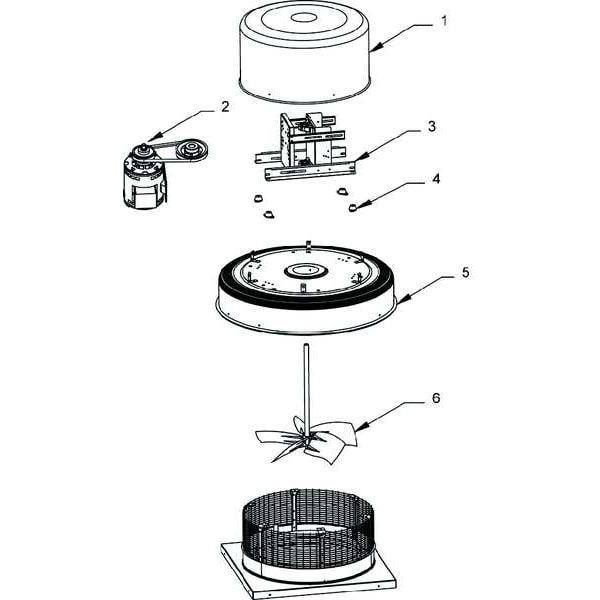 1
2
3
4
5
6