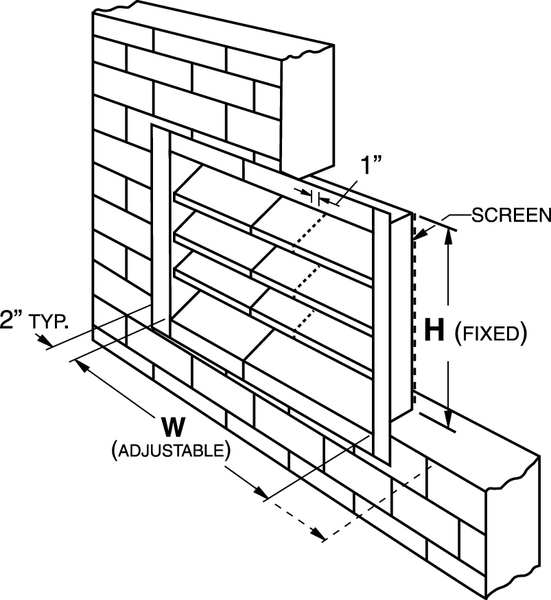 1"

SCREEN

2" TYP.

H (FIXED)

W
(ADJUSTABLE)